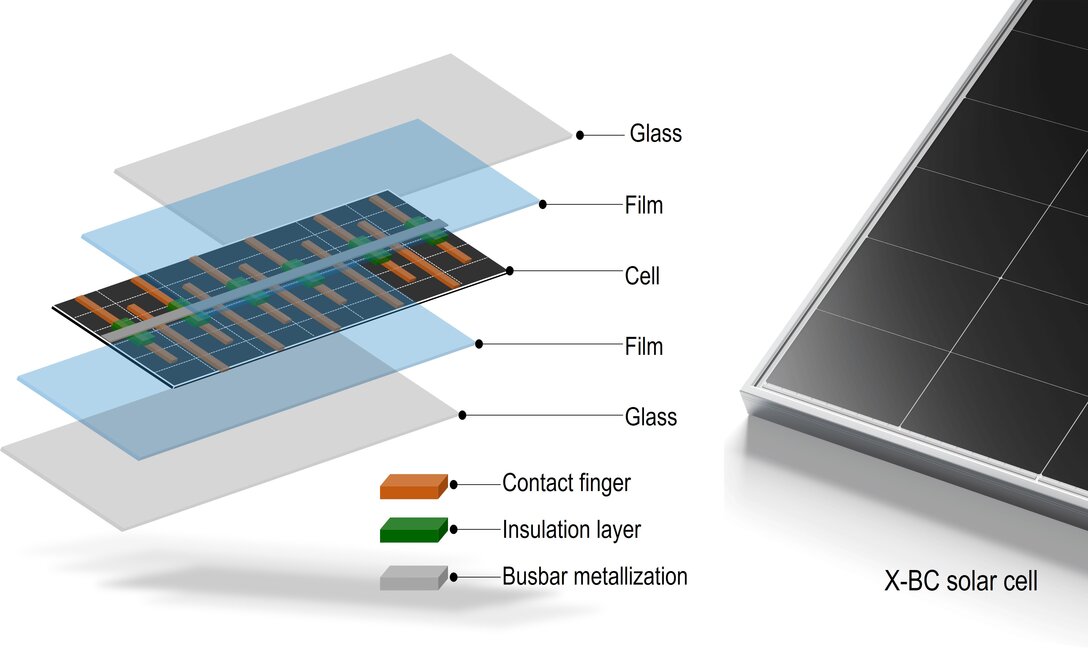 Glass
Film
Cell
Film
Glass
Contact finger
Insulation layer
Busbar metallization
X-BC solar cell